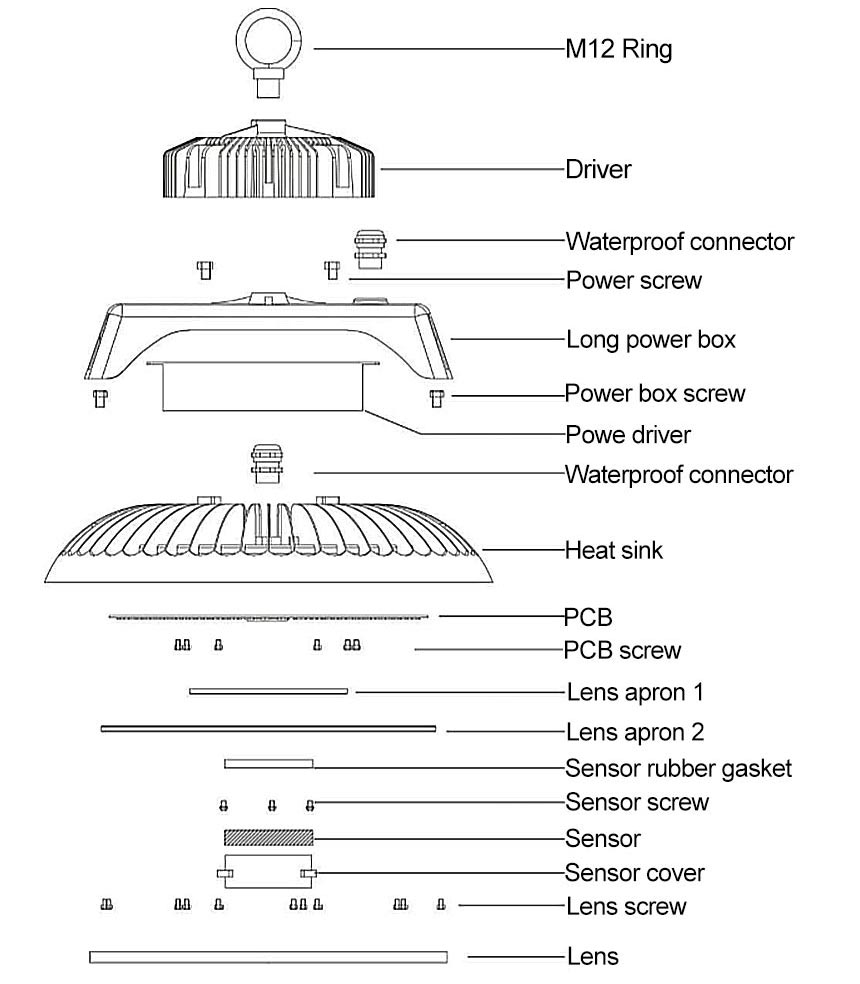 M12 Ring
Driver
Waterproof connector
Power screw
Long power box
Power box screw
Powe driver
Waterproof connector
Heat sink
PCB
PCB screw
Lens apron 1
Lens apron 2
Sensor rubber gasket
Sensor screw
Sensor
Sensor cover
Lens screw
Lens