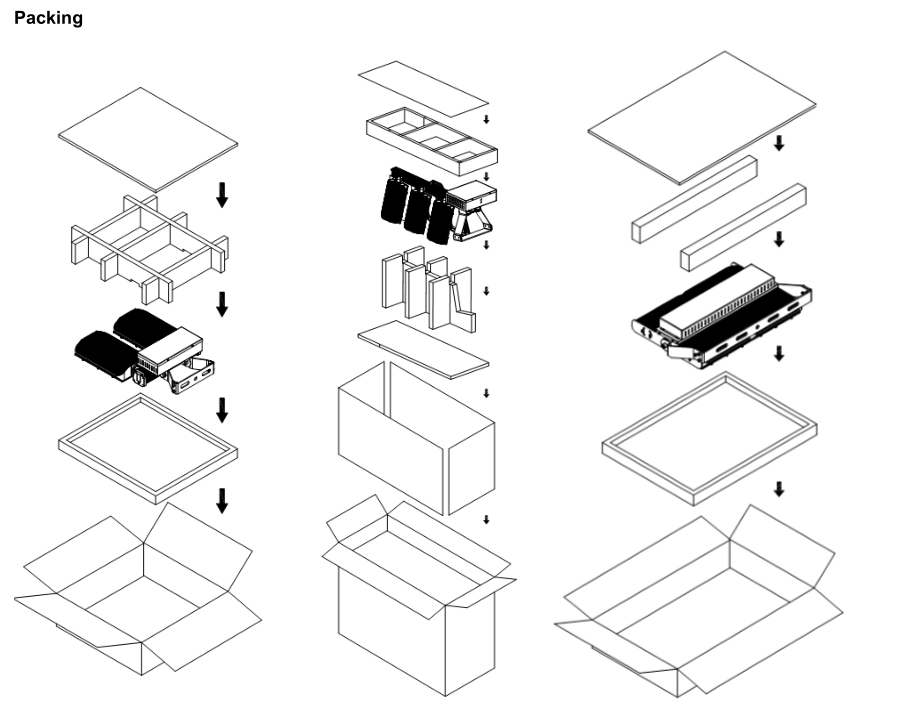 Packing